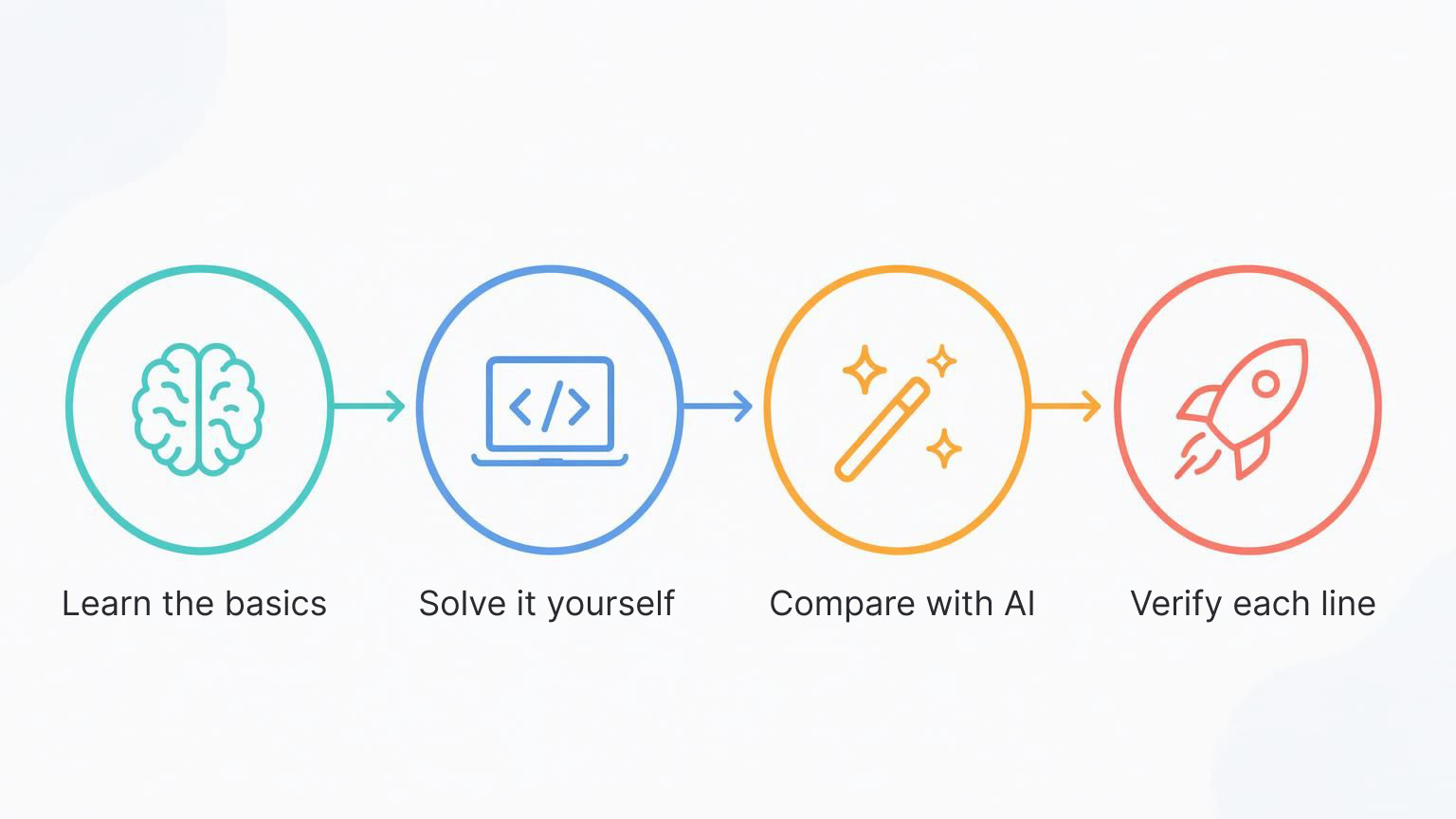 Learn the basics

Solve it yourself

Compare with AI

Verify each line