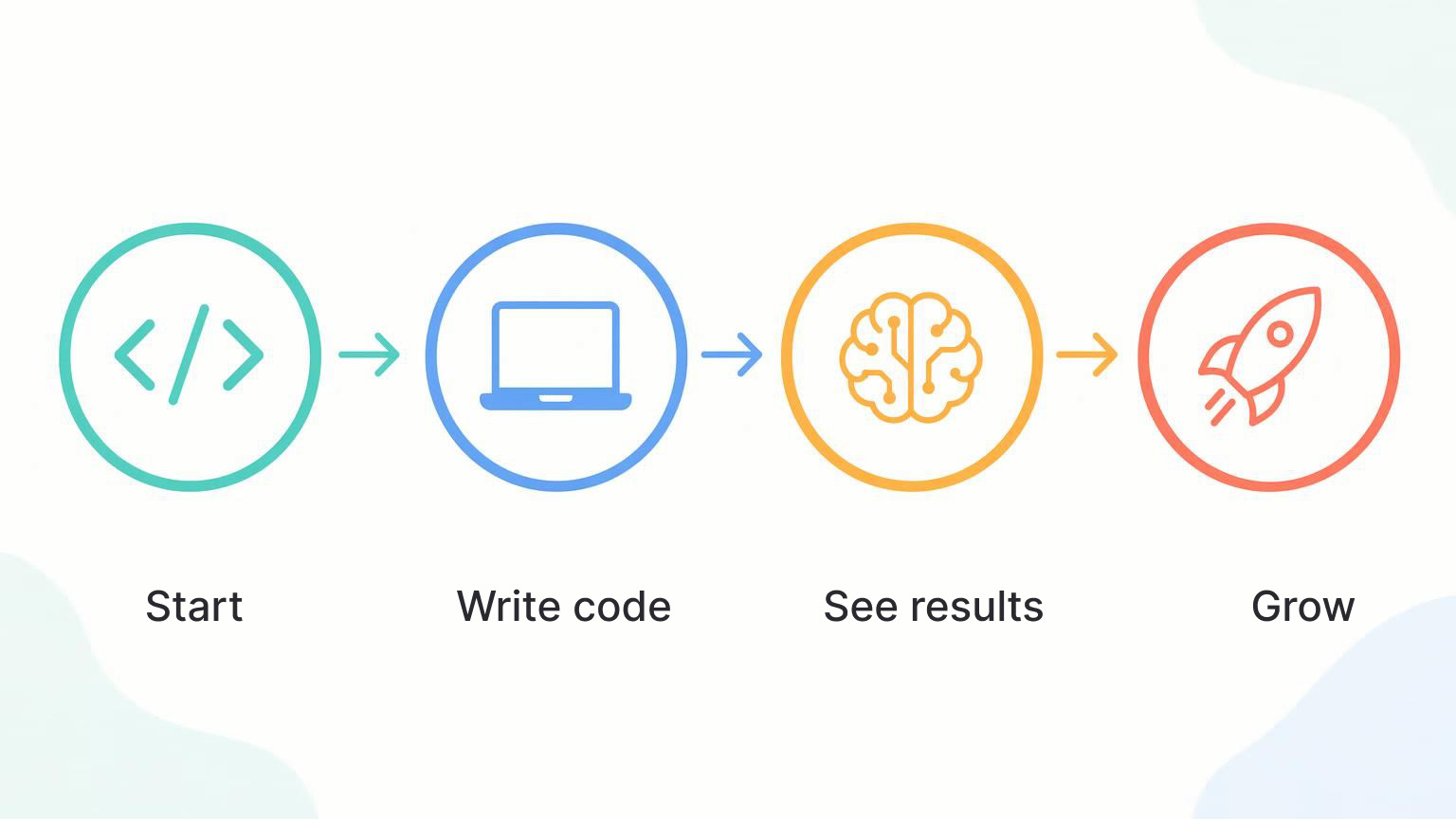 Start

Write code

See results

Grow